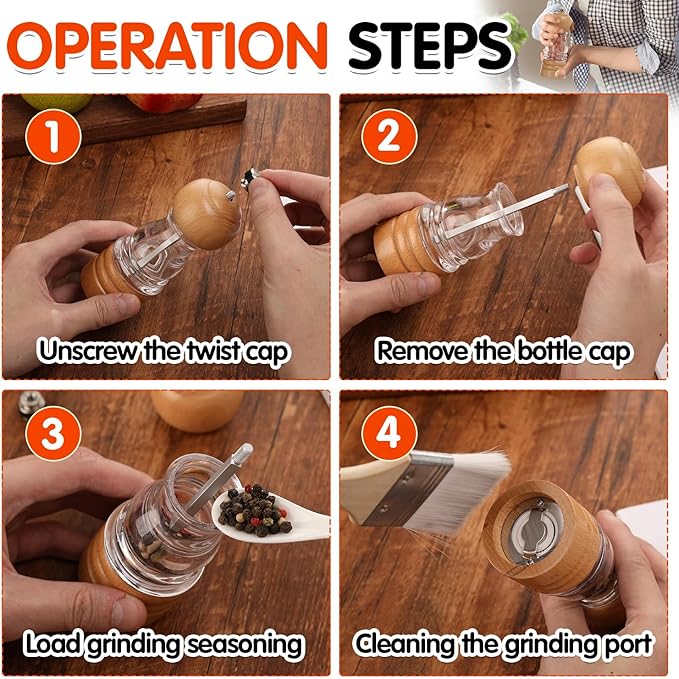 OPERATION STEPS

1

Unscrew the twist cap

2

Remove the bottle cap

3

Load grinding seasoning

4

Cleaning the grinding port