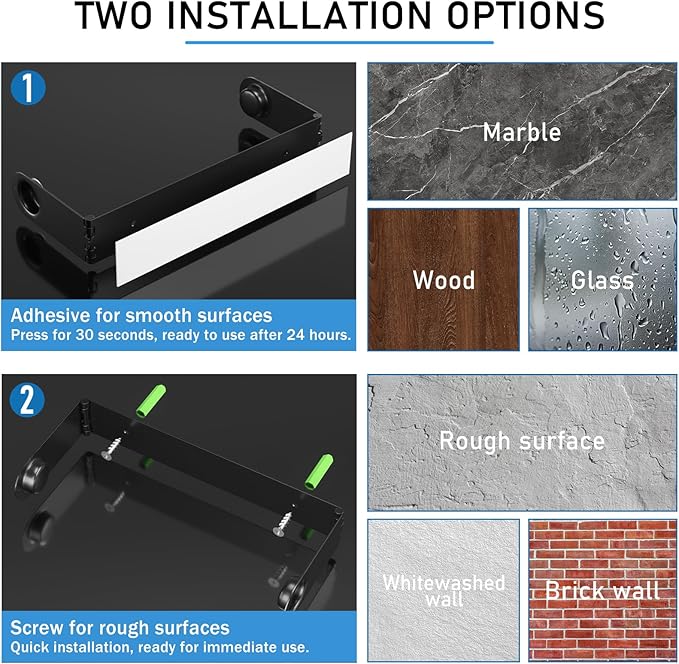 TWO INSTALLATION OPTIONS

1

Adhesive for smooth surfaces
Press for 30 seconds, ready to use after 24 hours.

Marble

Wood

Glass

2

Screw for rough surfaces
Quick installation, ready for immediate use.

Rough surface

Whitewashed wall

Brick wall