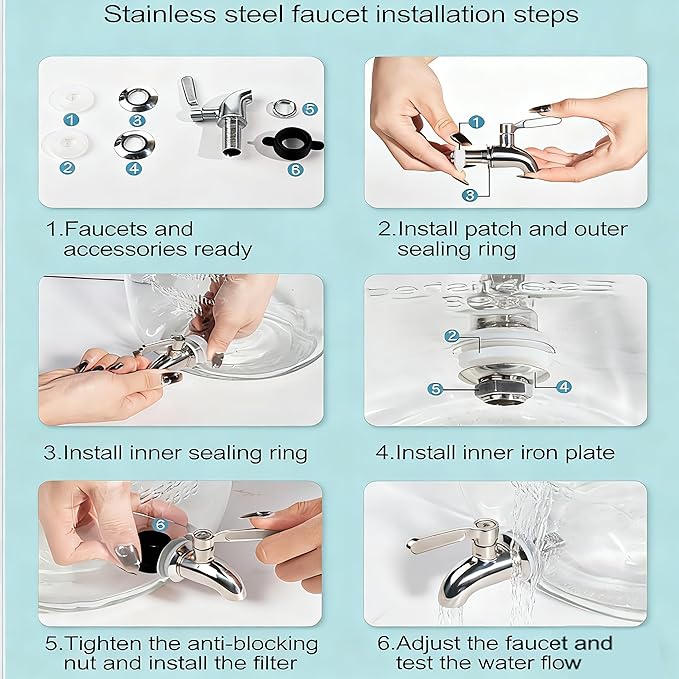 Stainless steel faucet installation steps

1 3 5
2 4 6

1.Faucets and accessories ready

1
3

2.Install patch and outer sealing ring

3.Install inner sealing ring

2
5 4

4.Install inner iron plate

6

5.Tighten the anti-blocking nut and install the filter

6.Adjust the faucet and test the water flow