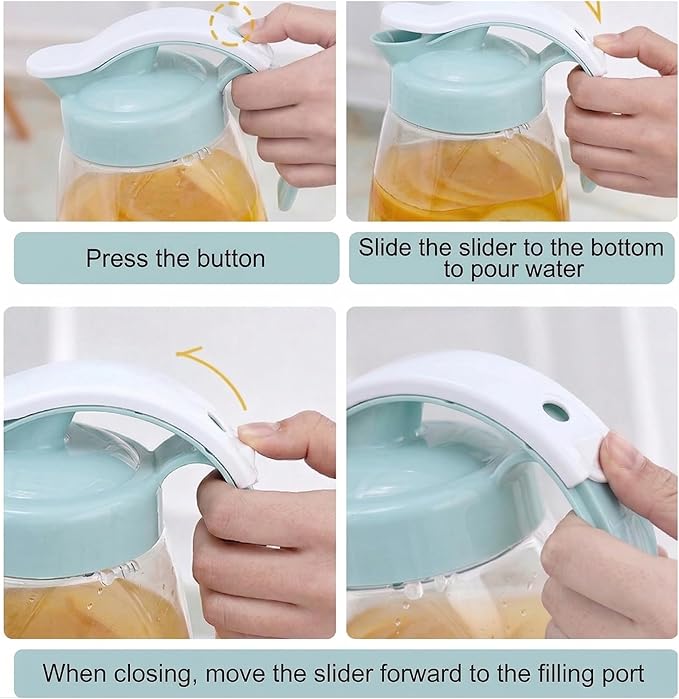 Press the button

Slide the slider to the bottom to pour water

When closing, move the slider forward to the filling port