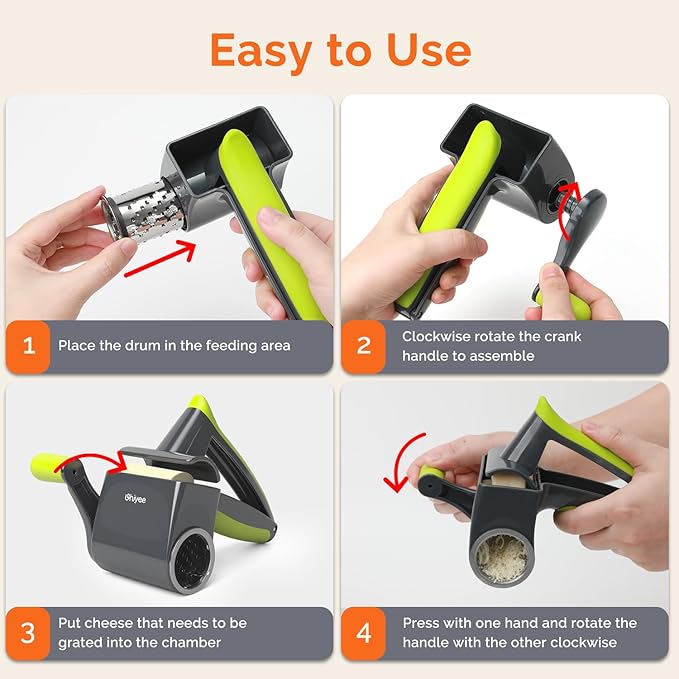 Easy to Use

1 Place the drum in the feeding area

2 Clockwise rotate the crank handle to assemble

ohiyee

3 Put cheese that needs to be grated into the chamber

4 Press with one hand and rotate the handle with the other clockwise