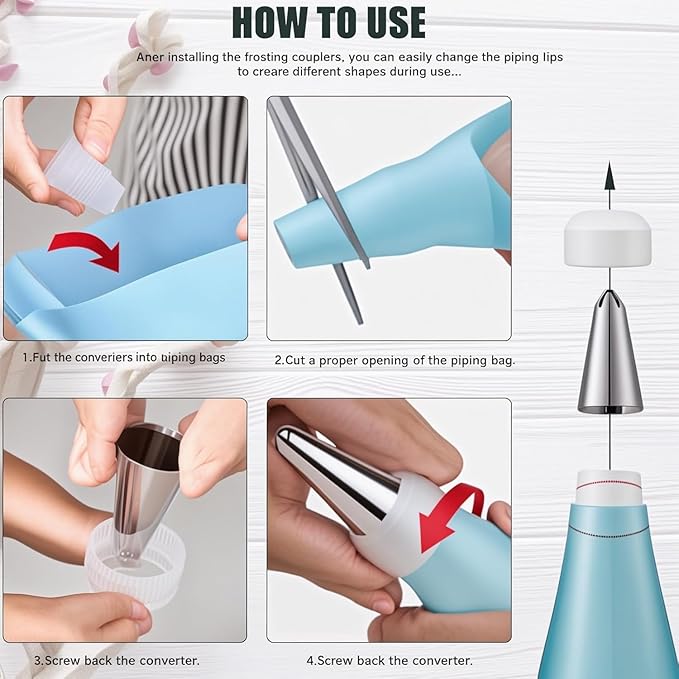 HOW TO USE

Aner installing the frosting couplers, you can easily change the piping lips to creare different shapes during use...

1.Fut the converiers into uiping bags

2.Cut a proper opening of the piping bag.

3.Screw back the converter.

4.Screw back the converter.