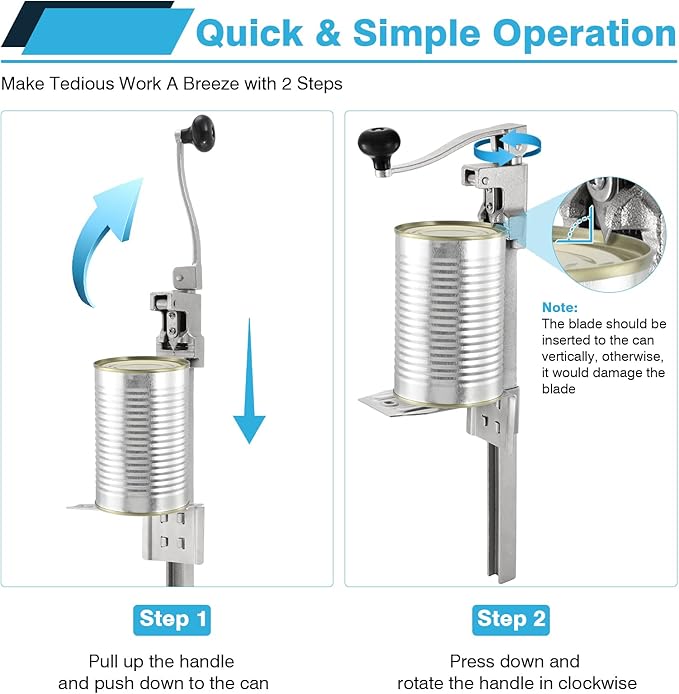 Quick & Simple Operation

Make Tedious Work A Breeze with 2 Steps

Note:
The blade should be inserted to the can vertically, otherwise, it would damage the blade

Step 1

Pull up the handle
and push down to the can

Step 2

Press down and
rotate the handle in clockwise