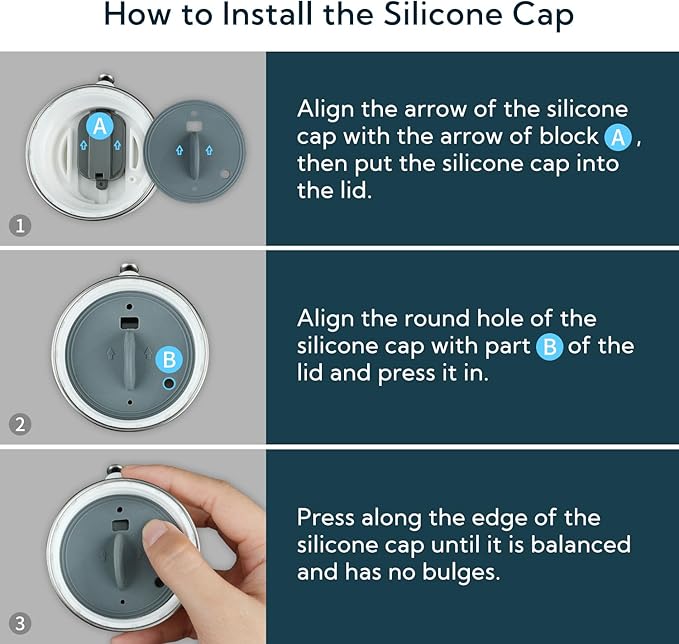 How to Install the Silicone Cap

A

1

Align the arrow of the silicone cap with the arrow of block A, then put the silicone cap into the lid.

B

2

Align the round hole of the silicone cap with part B of the lid and press it in.

3

Press along the edge of the silicone cap until it is balanced and has no bulges.