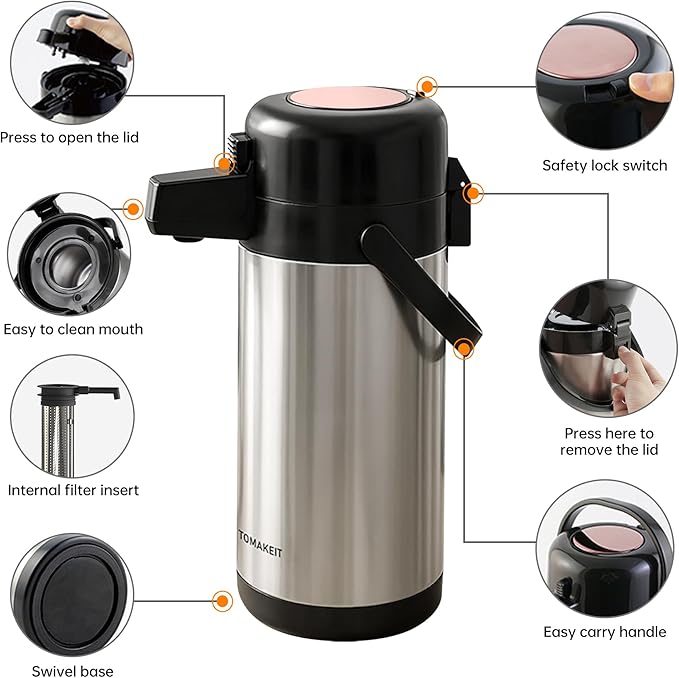 Press to open the lid

Easy to clean mouth

Internal filter insert

Swivel base

TOMAKEIT

Safety lock switch

Press here to remove the lid

Easy carry handle