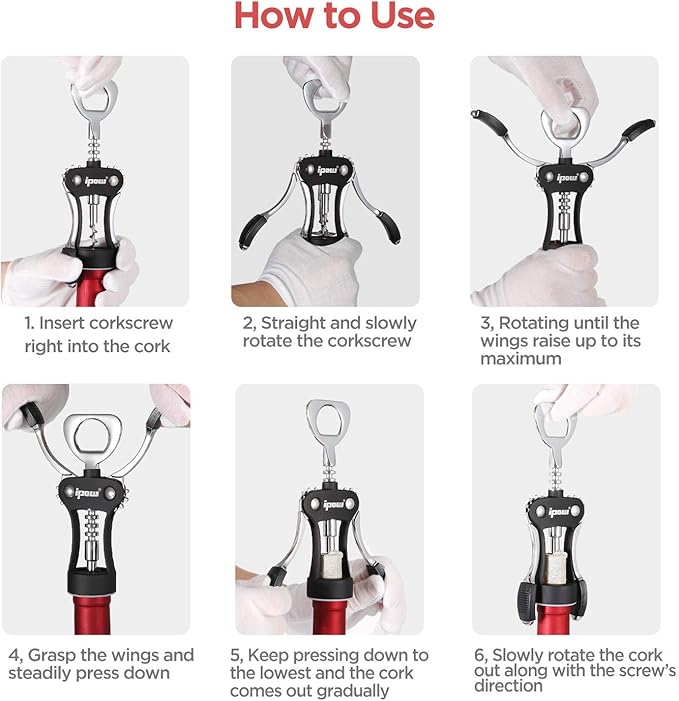 How to Use

ipow

1. Insert corkscrew right into the cork

ipow

2, Straight and slowly rotate the corkscrew

ipow

3, Rotating until the wings raise up to its maximum

ipow

4, Grasp the wings and steadily press down

ipow

5, Keep pressing down to the lowest and the cork comes out gradually

ipow

6, Slowly rotate the cork out along with the screw's direction