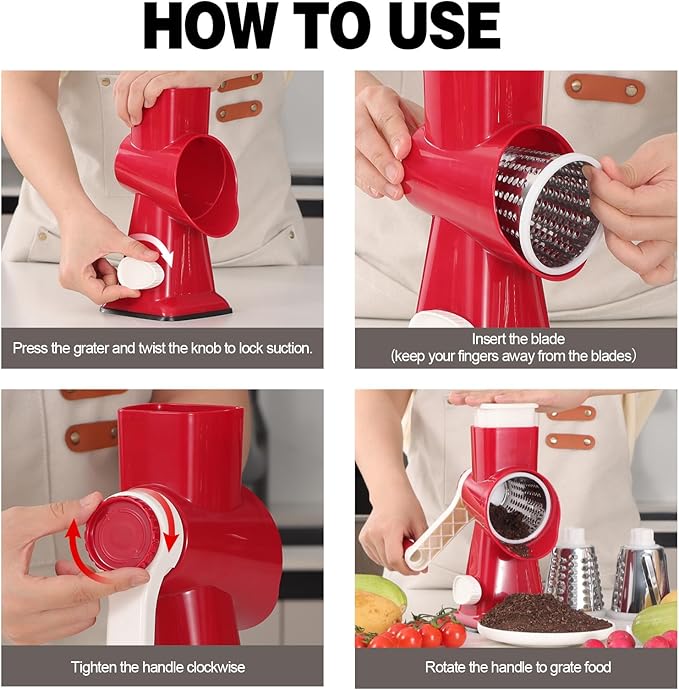 HOW TO USE

Press the grater and twist the knob to lock suction.

Insert the blade
(keep your fingers away from the blades)

Tighten the handle clockwise

Rotate the handle to grate food