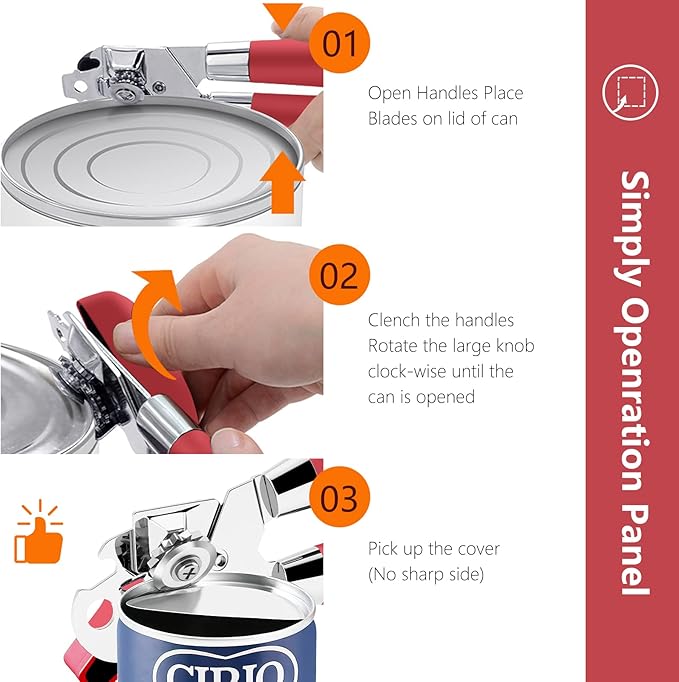 01

Open Handles Place Blades on lid of can

02

Clench the handles Rotate the large knob clock-wise until the can is opened

03

Pick up the cover (No sharp side)

CIRIO

Simply Openration Panel