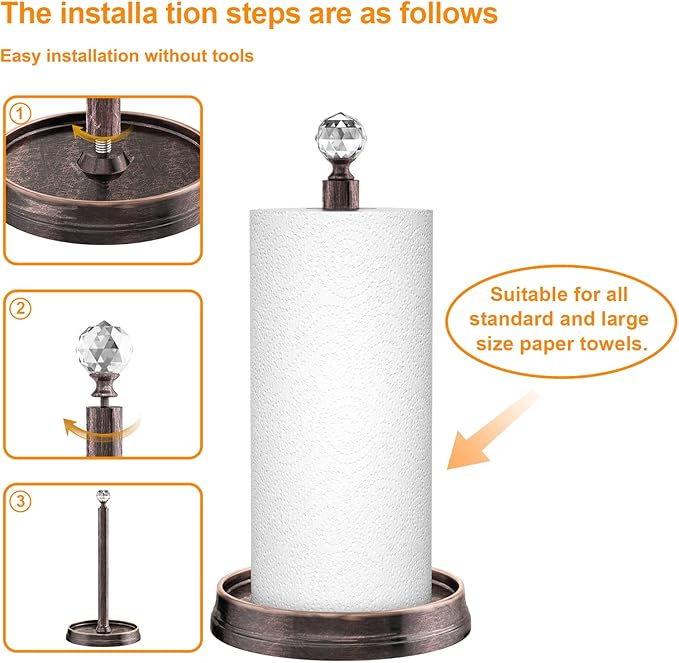 The installa tion steps are as follows

Easy installation without tools

①

②

③

Suitable for all standard and large size paper towels.