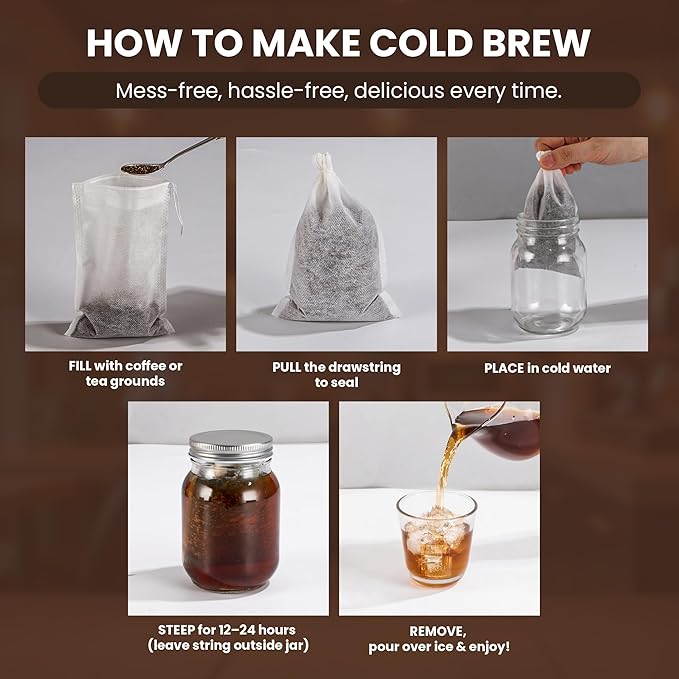 HOW TO MAKE COLD BREW

Mess-free, hassle-free, delicious every time.

FILL with coffee or tea grounds

PULL the drawstring to seal

PLACE in cold water

STEEP for 12–24 hours (leave string outside jar)

REMOVE, pour over ice & enjoy!