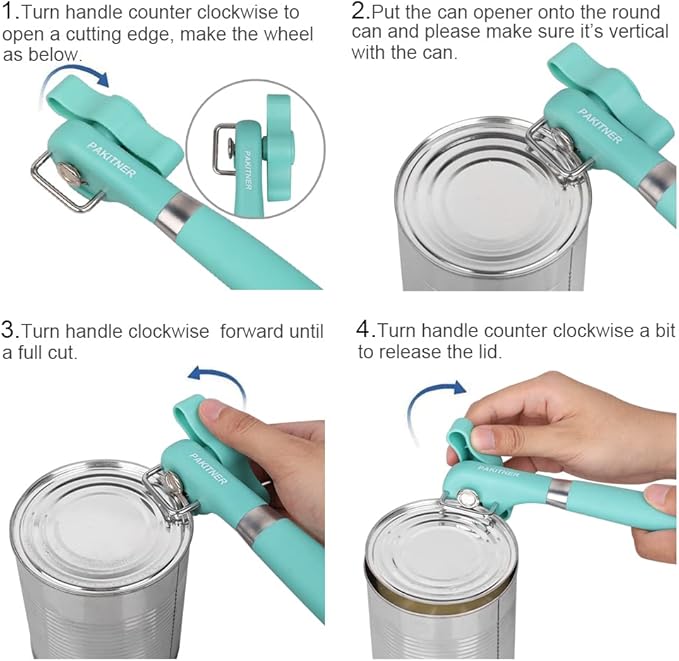 1.Turn handle counter clockwise to open a cutting edge, make the wheel as below.

PAKITNER

PAKITNER

2.Put the can opener onto the round can and please make sure it's vertical with the can.

PAKITNER

3.Turn handle clockwise forward until a full cut.

PAKITNER

4.Turn handle counter clockwise a bit to release the lid.

PAKITNER