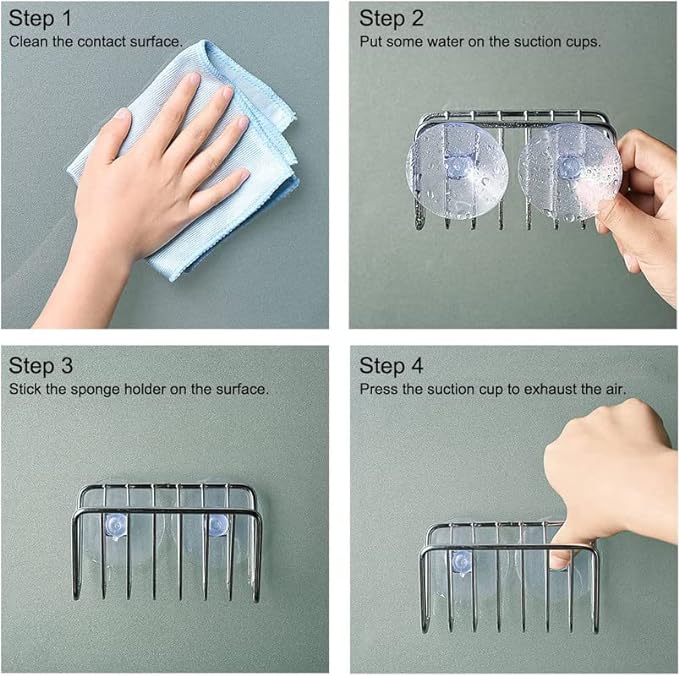 Step 1
Clean the contact surface.

Step 2
Put some water on the suction cups.

Step 3
Stick the sponge holder on the surface.

Step 4
Press the suction cup to exhaust the air.