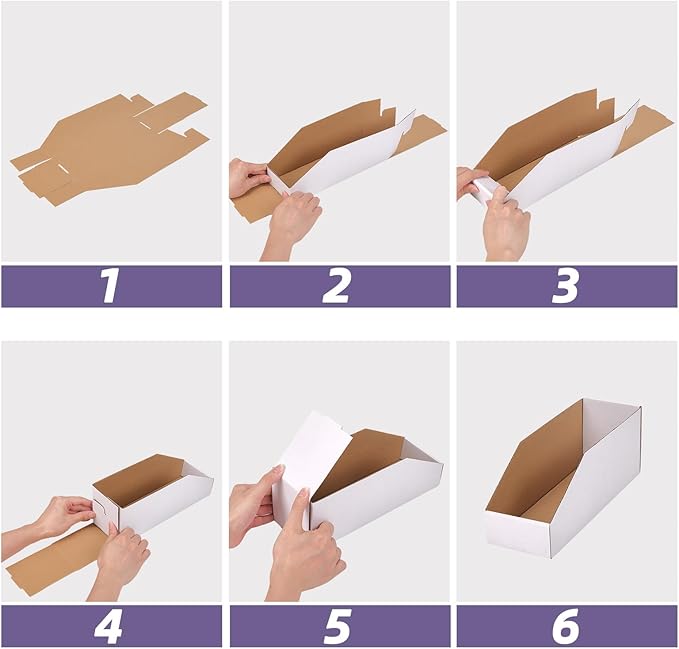 1

2

3

4

5

6