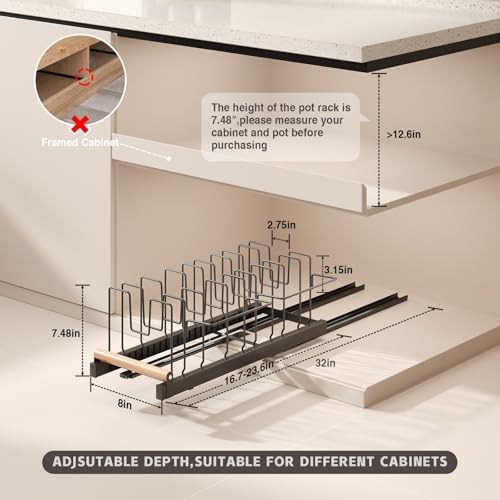 Framed Cabinet

The height of the pot rack is 7.48",please measure your cabinet and pot before purchasing

>12.6in

2.75in

3.15in

7.48in

16.7-23.6in

32in

8in

ADJSUTABLE DEPTH,SUITABLE FOR DIFFERENT CABINETS