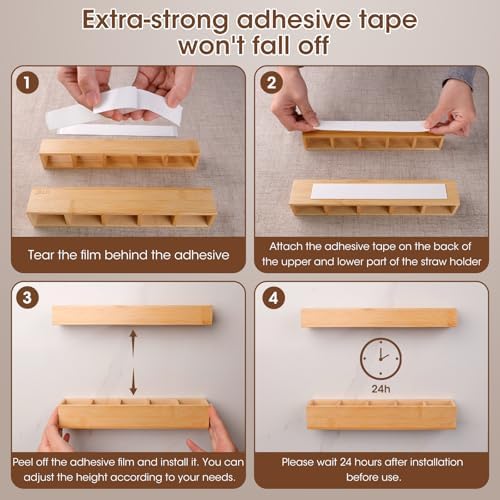 Extra-strong adhesive tape won't fall off

1

Tear the film behind the adhesive

2

Attach the adhesive tape on the back of the upper and lower part of the straw holder

3

Peel off the adhesive film and install it. You can adjust the height according to your needs.

4

24h

Please wait 24 hours after installation before use.