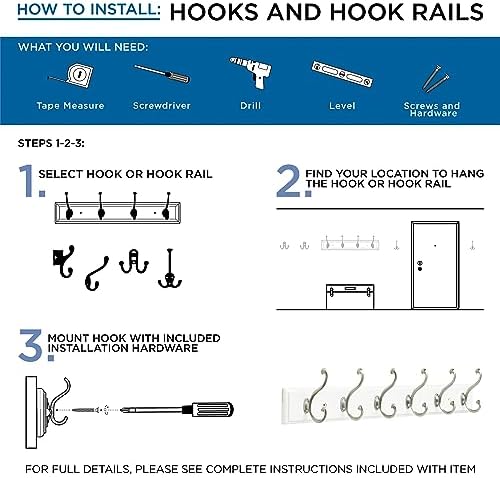 HOW TO INSTALL: HOOKS AND HOOK RAILS

WHAT YOU WILL NEED:

Tape Measure

Screwdriver

Drill

Level

Screws and Hardware

STEPS 1-2-3:

1. SELECT HOOK OR HOOK RAIL

2. FIND YOUR LOCATION TO HANG THE HOOK OR HOOK RAIL

3. MOUNT HOOK WITH INCLUDED INSTALLATION HARDWARE

FOR FULL DETAILS, PLEASE SEE COMPLETE INSTRUCTIONS INCLUDED WITH ITEM