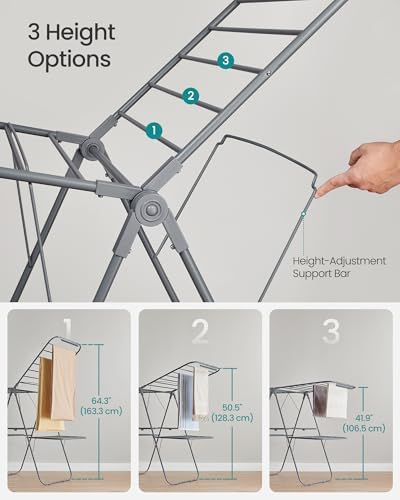 3 Height Options

3

2

1

Height-Adjustment Support Bar

1

64.3"
(163.3 cm)

2

50.5"
(128.3 cm)

3

41.9"
(106.5 cm)